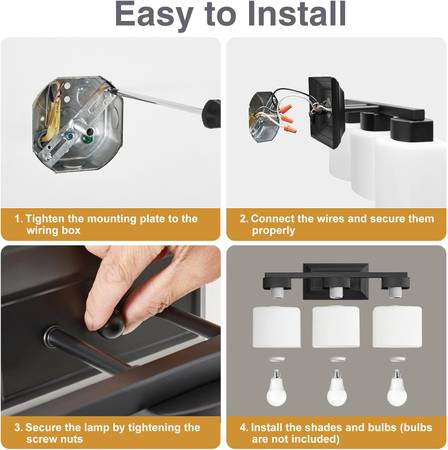 Easy to Install

1. Tighten the mounting plate to the wiring box

2. Connect the wires and secure them properly

3. Secure the lamp by tightening the screw nuts

4. Install the shades and bulbs (bulbs are not included)