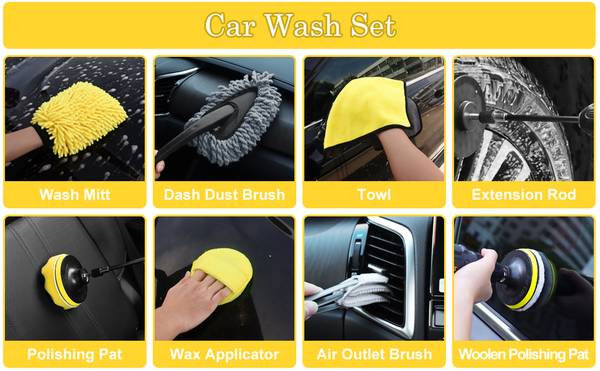 Car Wash Set

Wash Mitt

Dash Dust Brush

Towl

Extension Rod

Polishing Pat

Wax Applicator

Air Outlet Brush

Woolen Polishing Pat