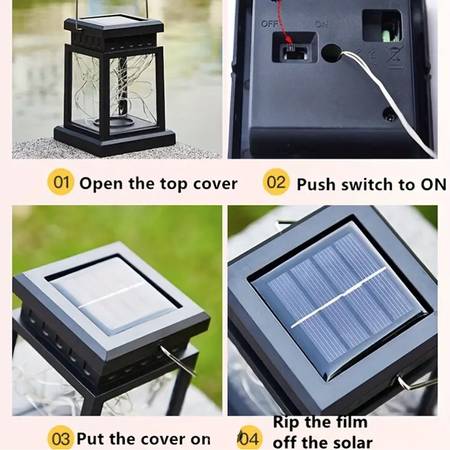 OFF ON

01 Open the top cover

02 Push switch to ON

03 Put the cover on

04 Rip the film off the solar