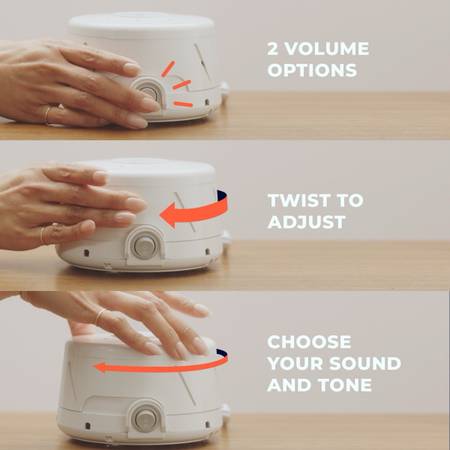 2 VOLUME OPTIONS

TWIST TO ADJUST

CHOOSE YOUR SOUND AND TONE