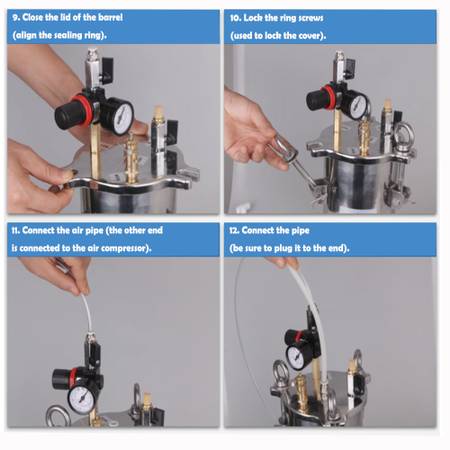 9. Close the lid of the barrel
(align the sealing ring).

10. Lock the ring screws
(used to lock the cover).

11. Connect the air pipe (the other end
is connected to the air compressor).

12. Connect the pipe
(be sure to plug it to the end).