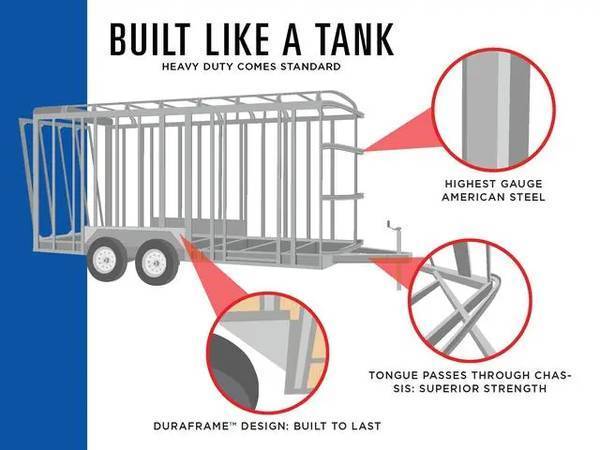 BUILT LIKE A TANK
HEAVY DUTY COMES STANDARD

HIGHEST GAUGE AMERICAN STEEL

TONGUE PASSES THROUGH CHASSIS: SUPERIOR STRENGTH

DURAFRAME™ DESIGN: BUILT TO LAST