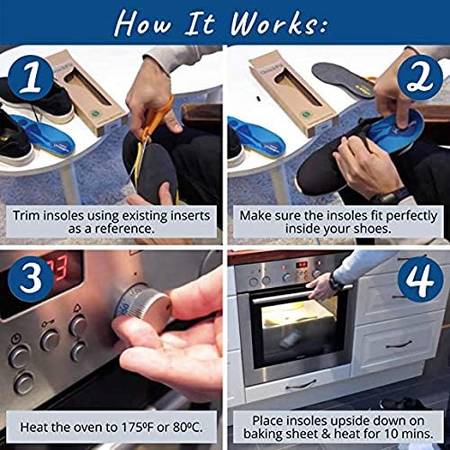 How It Works:

1

Trim insoles using existing inserts as a reference.

2

Make sure the insoles fit perfectly inside your shoes.

3

Heat the oven to 175ºF or 80ºC.

4

Place insoles upside down on baking sheet & heat for 10 mins.