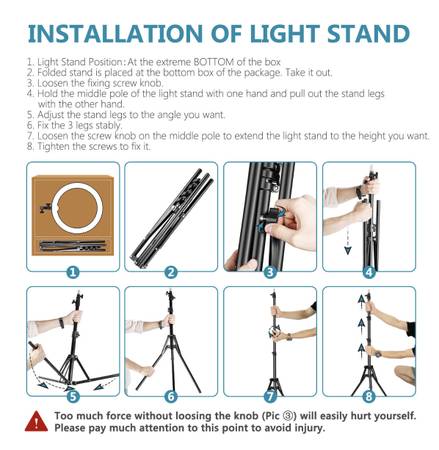 INSTALLATION OF LIGHT STAND

1. Light Stand Position: At the extreme BOTTOM of the box
2. Folded stand is placed at the bottom box of the package. Take it out.
3. Loosen the fixing screw knob.
4. Hold the middle pole of the light stand with one hand and pull out the stand legs with the other hand.
5. Adjust the stand legs to the angle you want.
6. Fix the 3 legs stably.
7. Loosen the screw knob on the middle pole to extend the light stand to the height you want.
8. Tighten the screws to fix it.

1

2

3

4

5

6

7

8

Too much force without loosing the knob (Pic ③) will easily hurt yourself. Please pay much attention to this point to avoid injury.