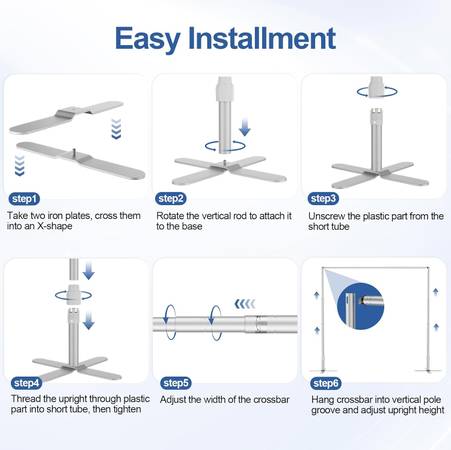 Easy Installment

step1
Take two iron plates, cross them into an X-shape

step2
Rotate the vertical rod to attach it to the base

step3
Unscrew the plastic part from the short tube

step4
Thread the upright through plastic part into short tube, then tighten

step5
Adjust the width of the crossbar

step6
Hang crossbar into vertical pole groove and adjust upright height