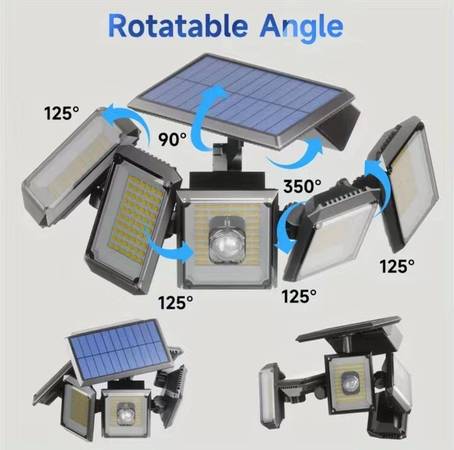 Rotatable Angle

125°

90°

350°

125°

125°

125°