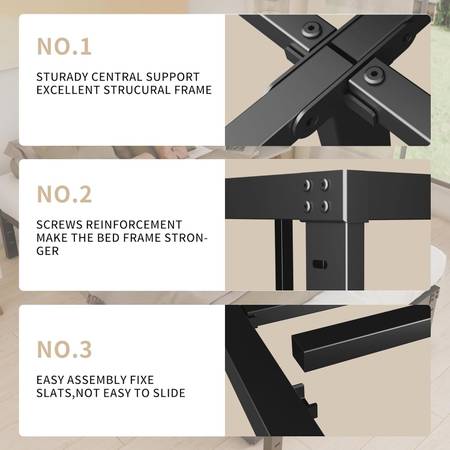 NO.1

STURADY CENTRAL SUPPORT
EXCELLENT STRUCURAL FRAME

NO.2

SCREWS REINFORCEMENT
MAKE THE BED FRAME STRONGER

NO.3

EASY ASSEMBLY FIXE
SLATS,NOT EASY TO SLIDE