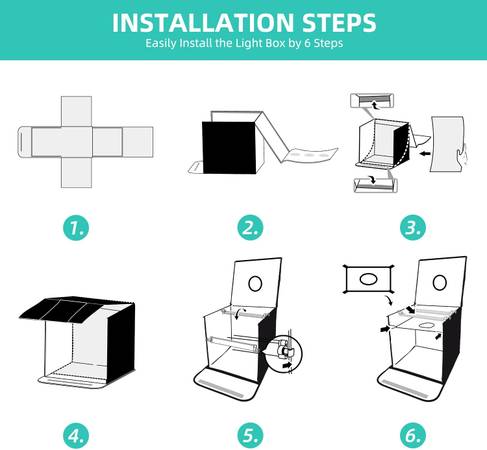 INSTALLATION STEPS
Easily Install the Light Box by 6 Steps

1.

2.

3.

4.

5.

6.