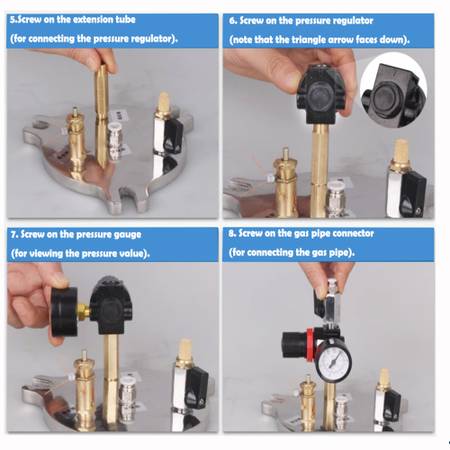 5.Screw on the extension tube
(for connecting the pressure regulator).

6. Screw on the pressure regulator
(note that the triangle arrow faces down).

7. Screw on the pressure gauge
(for viewing the pressure value).

8. Screw on the gas pipe connector
(for connecting the gas pipe).