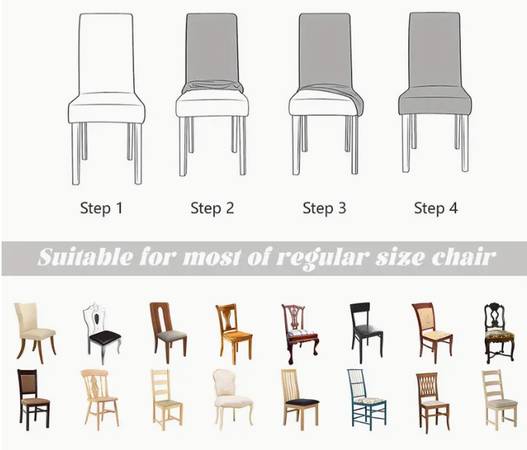 Step 1 Step 2 Step 3 Step 4

Suitable for most of regular size chair