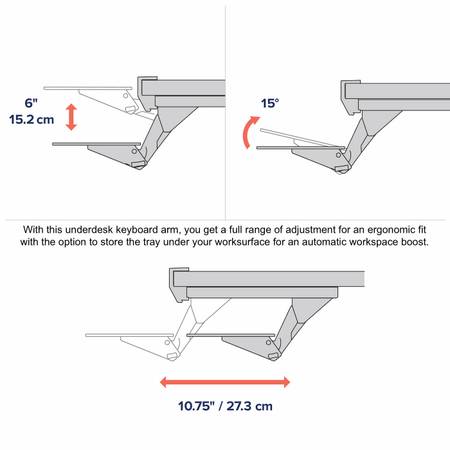 6"
15.2 cm

15°

With this underdesk keyboard arm, you get a full range of adjustment for an ergonomic fit with the option to store the tray under your worksurface for an automatic workspace boost.

10.75" / 27.3 cm