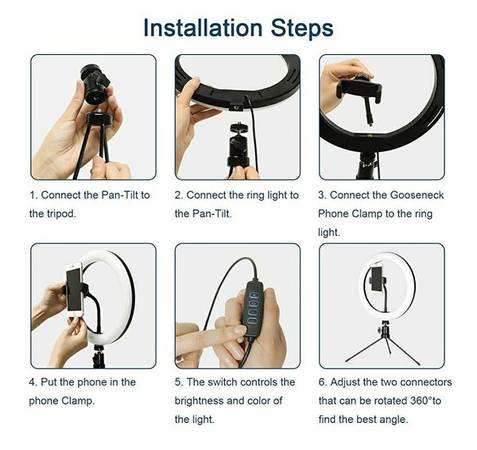 Installation Steps

1. Connect the Pan-Tilt to the tripod.

2. Connect the ring light to the Pan-Tilt.

3. Connect the Gooseneck Phone Clamp to the ring light.

4. Put the phone in the phone Clamp.

5. The switch controls the brightness and color of the light.

6. Adjust the two connectors that can be rotated 360°to find the best angle.