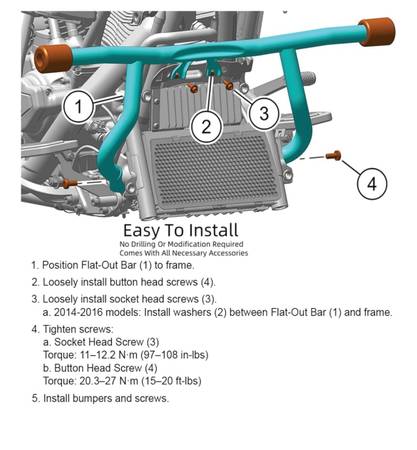 1
2
3
4

Easy To Install
No Drilling Or Modification Required
Comes With All Necessary Accessories

1. Position Flat-Out Bar (1) to frame.

2. Loosely install button head screws (4).

3. Loosely install socket head screws (3).
a. 2014-2016 models: Install washers (2) between Flat-Out Bar (1) and frame.

4. Tighten screws:
a. Socket Head Screw (3)
Torque: 11–12.2 N·m (97–108 in-lbs)
b. Button Head Screw (4)
Torque: 20.3–27 N·m (15–20 ft-lbs)

5. Install bumpers and screws.