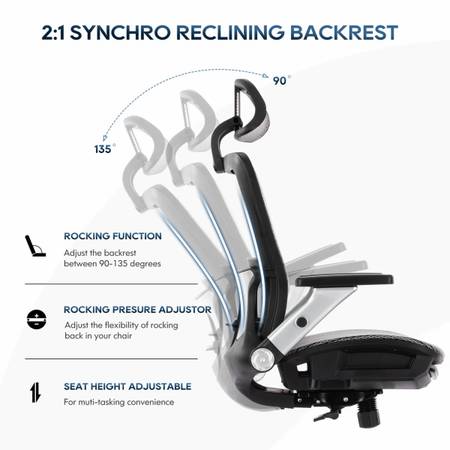 2:1 SYNCHRO RECLINING BACKREST

90°

135°

ROCKING FUNCTION
Adjust the backrest between 90-135 degrees

ROCKING PRESURE ADJUSTOR
Adjust the flexibility of rocking back in your chair

SEAT HEIGHT ADJUSTABLE
For muti-tasking convenience