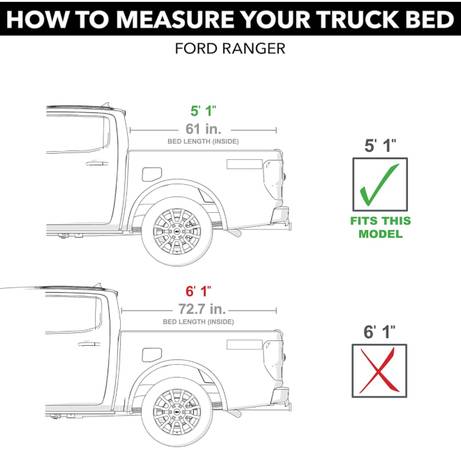 HOW TO MEASURE YOUR TRUCK BED

FORD RANGER

5' 1"
61 in.
BED LENGTH (INSIDE)

5' 1"

FITS THIS MODEL

6' 1"
72.7 in.
BED LENGTH (INSIDE)

6' 1"