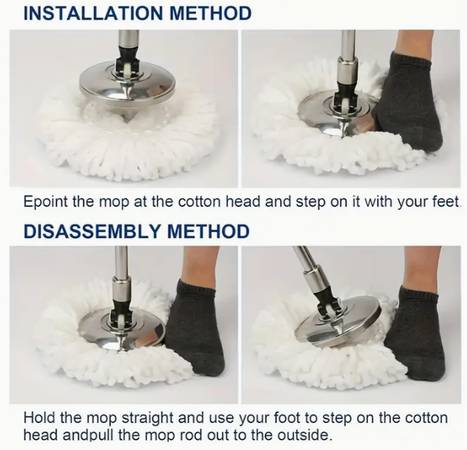 INSTALLATION METHOD

Epoint the mop at the cotton head and step on it with your feet.

DISASSEMBLY METHOD

Hold the mop straight and use your foot to step on the cotton head andpull the mop rod out to the outside.