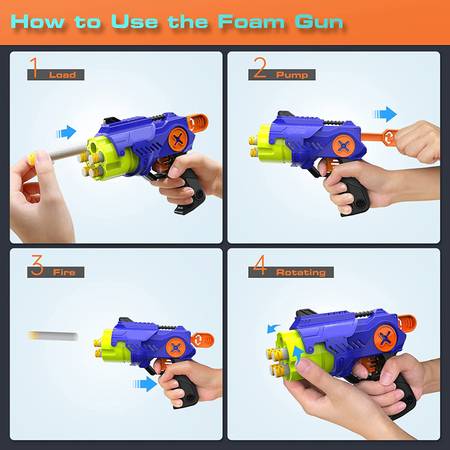 How to Use the Foam Gun

1 Load

2 Pump

3 Fire

4 Rotating