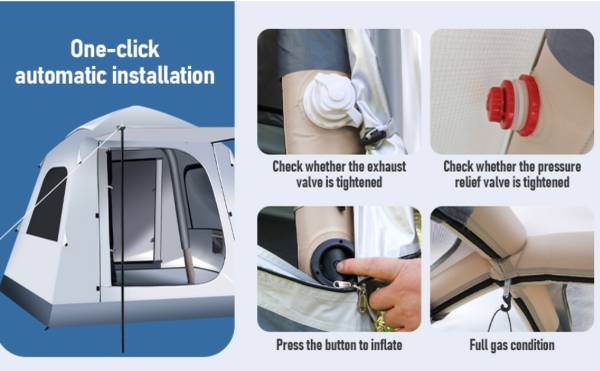 One-click automatic installation

Check whether the exhaust valve is tightened

Check whether the pressure relief valve is tightened

Press the button to inflate

Full gas condition