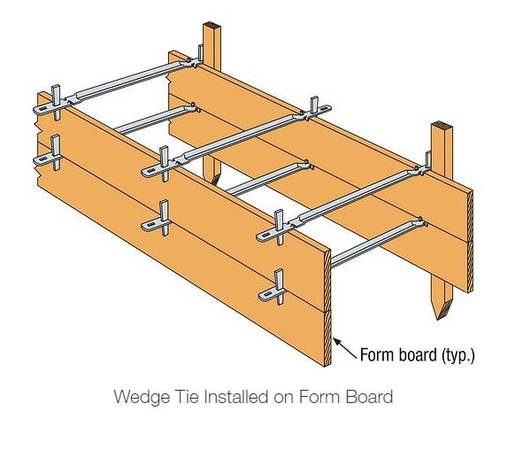 Form board (typ.)

Wedge Tie Installed on Form Board