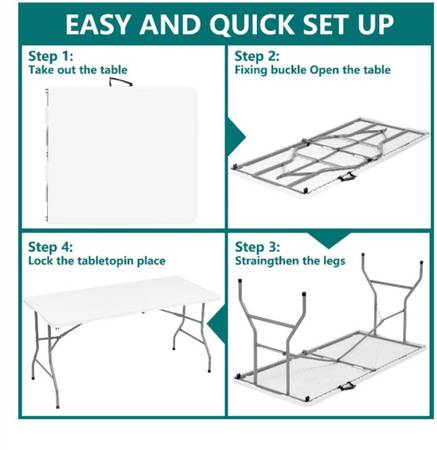 EASY AND QUICK SET UP

Step 1:
Take out the table

Step 2:
Fixing buckle Open the table

Step 4:
Lock the tabletopin place

Step 3:
Straingthen the legs