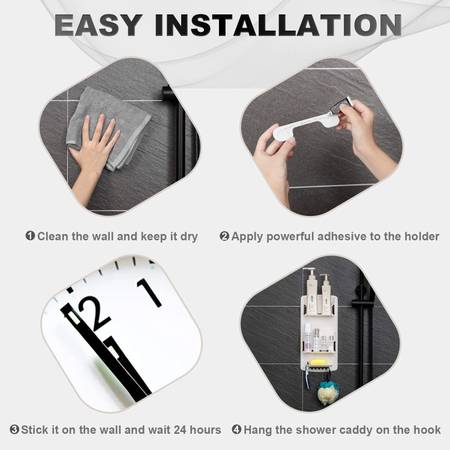 EASY INSTALLATION

❶ Clean the wall and keep it dry

❷ Apply powerful adhesive to the holder

12 1

❸ Stick it on the wall and wait 24 hours

❹ Hang the shower caddy on the hook