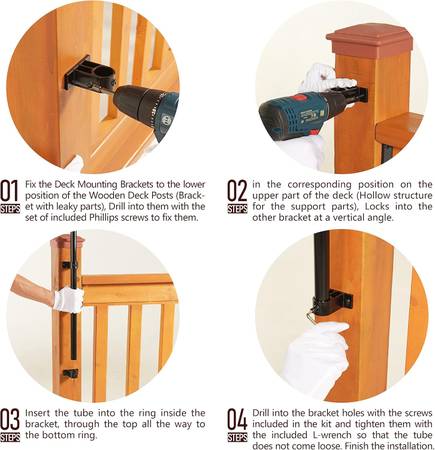 01 STEPS
Fix the Deck Mounting Brackets to the lower position of the Wooden Deck Posts (Bracket with leaky parts), Drill into them with the set of included Phillips screws to fix them.

02 STEPS
in the corresponding position on the upper part of the deck (Hollow structure for the support parts), Locks into the other bracket at a vertical angle.

03 STEPS
Insert the tube into the ring inside the bracket, through the top all the way to the bottom ring.

04 STEPS
Drill into the bracket holes with the screws included in the kit and tighten them with the included L-wrench so that the tube does not come loose. Finish the installation.