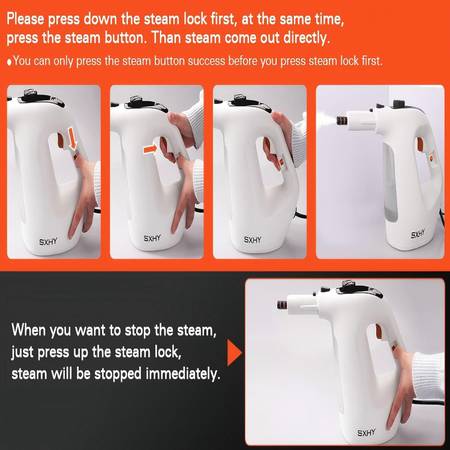 Please press down the steam lock first, at the same time, press the steam button. Than steam come out directly.

• You can only press the steam button success before you press steam lock first.

SXHY

SXHY

SXHY

SXHY

When you want to stop the steam, just press up the steam lock, steam will be stopped immediately.

SXHY