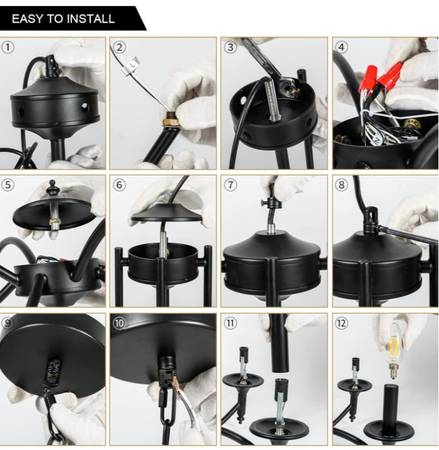 EASY TO INSTALL

①

②

③

④

⑤

⑥

⑦

⑧

⑨

⑩

⑪

⑫