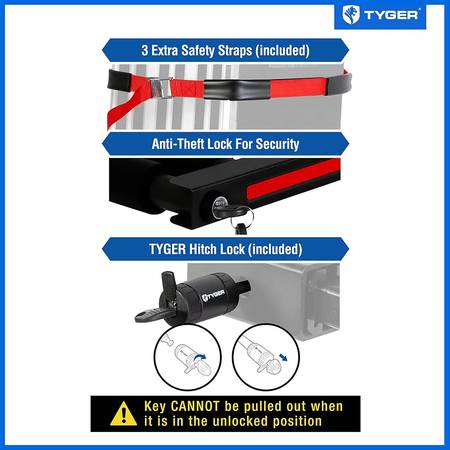 TYGER

3 Extra Safety Straps (included)

Anti-Theft Lock For Security

TYGER Hitch Lock (included)

TYGER

Key CANNOT be pulled out when it is in the unlocked position