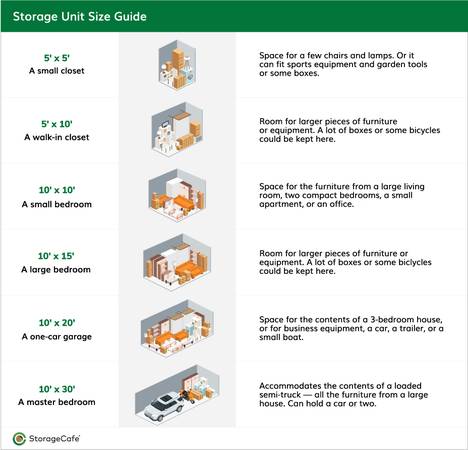 Storage Unit Size Guide

5' x 5'
A small closet

Space for a few chairs and lamps. Or it can fit sports equipment and garden tools or some boxes.

5' x 10'
A walk-in closet

Room for larger pieces of furniture or equipment. A lot of boxes or some bicycles could be kept here.

10' x 10'
A small bedroom

Space for the furniture from a large living room, two compact bedrooms, a small apartment, or an office.

10' x 15'
A large bedroom

Room for larger pieces of furniture or equipment. A lot of boxes or some biclycles could be kept here.

10' x 20'
A one-car garage

Space for the contents of a 3-bedroom house, or for business equipment, a car, a trailer, or a small boat.

10' x 30'
A master bedroom

Accommodates the contents of a loaded semi-truck — all the furniture from a large house. Can hold a car or two.

StorageCafe