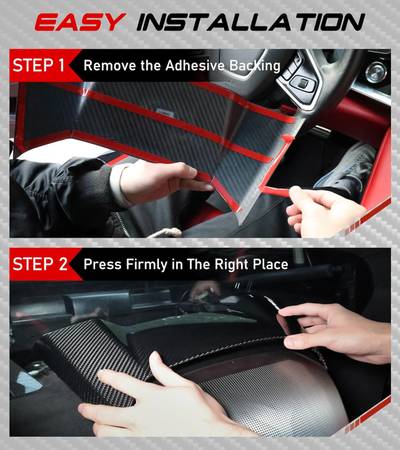 EASY INSTALLATION

STEP 1 Remove the Adhesive Backing

STEP 2 Press Firmly in The Right Place