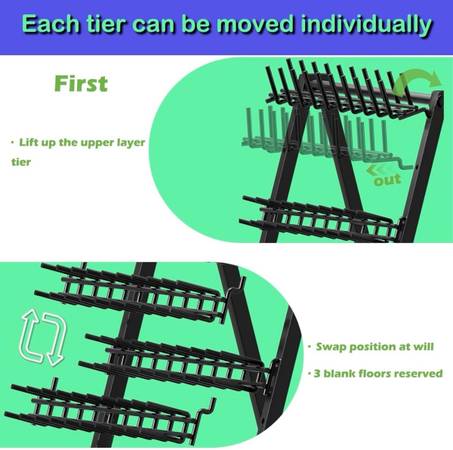 Each tier can be moved individually

First

· Lift up the upper layer tier

out

· Swap position at will

· 3 blank floors reserved