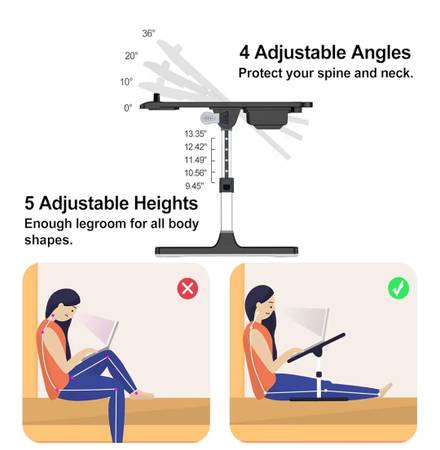 36°
20°
10°
0°

4 Adjustable Angles
Protect your spine and neck.

13.35"
12.42"
11.49"
10.56"
9.45"

5 Adjustable Heights
Enough legroom for all body shapes.