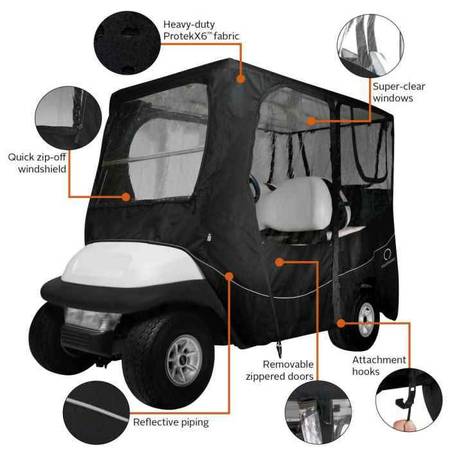 Heavy-duty ProtekX6™ fabric

Super-clear windows

Quick zip-off windshield

Removable zippered doors

Attachment hooks

Reflective piping