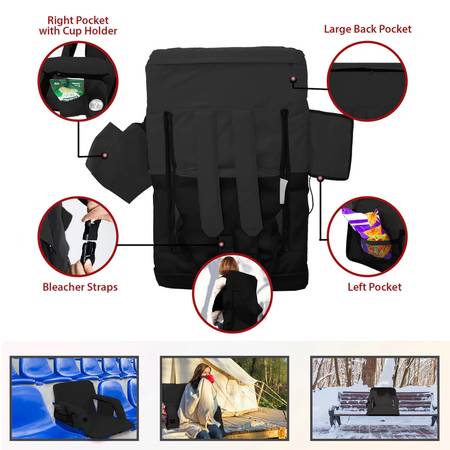 Right Pocket with Cup Holder

Large Back Pocket

Bleacher Straps

Left Pocket