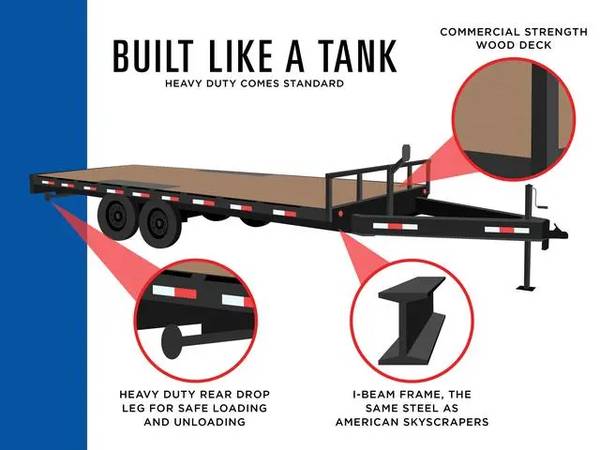 BUILT LIKE A TANK
HEAVY DUTY COMES STANDARD

COMMERCIAL STRENGTH WOOD DECK

HEAVY DUTY REAR DROP LEG FOR SAFE LOADING AND UNLOADING

I-BEAM FRAME, THE SAME STEEL AS AMERICAN SKYSCRAPERS