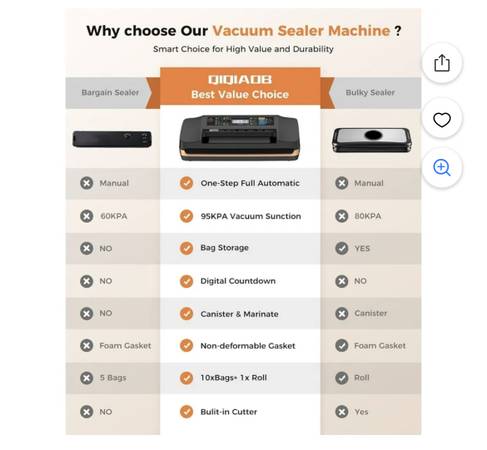 Why choose Our Vacuum Sealer Machine ?

Smart Choice for High Value and Durability

| Bargain Sealer | QIQIAOB Best Value Choice | Bulky Sealer |
|---|---|---|
| Manual | One-Step Full Automatic | Manual |
| 60KPA | 95KPA Vacuum Sunction | 80KPA |
| NO | Bag Storage | YES |
| NO | Digital Countdown | NO |
| NO | Canister & Marinate | Canister |
| Foam Gasket | Non-deformable Gasket | Foam Gasket |
| 5 Bags | 10xBags+ 1x Roll | Roll |
| NO | Bulit-in Cutter | Yes |