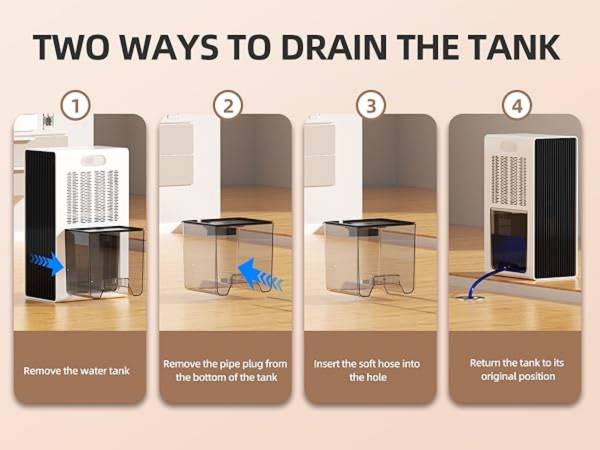 TWO WAYS TO DRAIN THE TANK

1

Remove the water tank

2

Remove the pipe plug from the bottom of the tank

3

Insert the soft hose into the hole

4

Return the tank to its original position