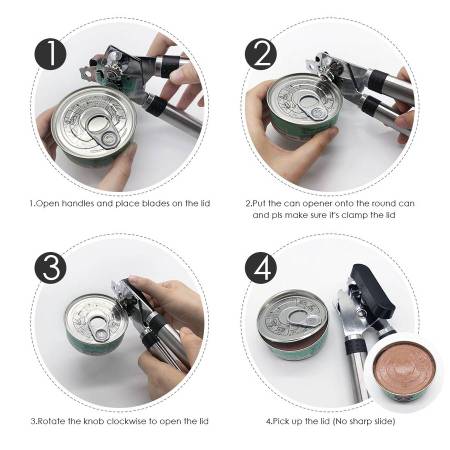 1

1.Open handles and place blades on the lid

2

2.Put the can opener onto the round can and pls make sure it's clamp the lid

3

3.Rotate the knob clockwise to open the lid

4

4.Pick up the lid (No sharp slide)