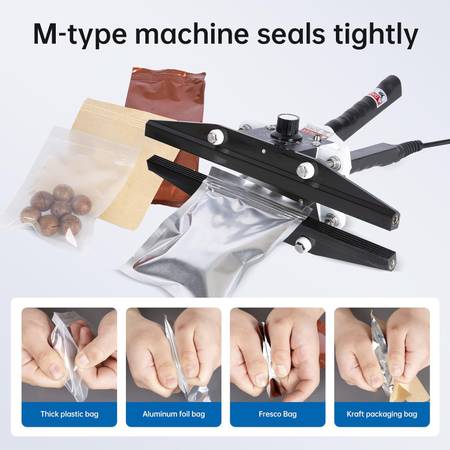 M-type machine seals tightly

Thick plastic bag

Aluminum foil bag

Fresco Bag

Kraft packaging bag