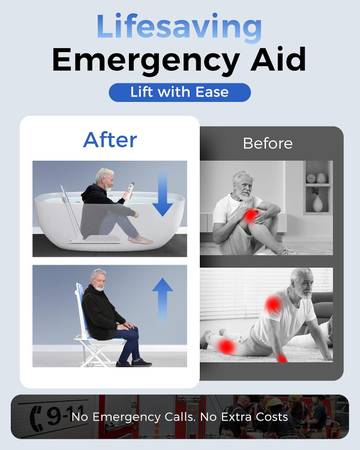 Lifesaving
Emergency Aid

Lift with Ease

After

Before

9-11

No Emergency Calls. No Extra Costs