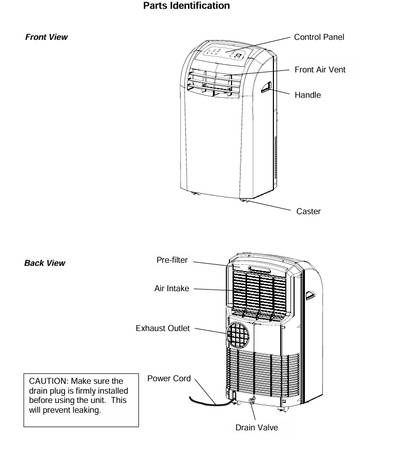 Parts Identification

Front View

Control Panel

Front Air Vent

Handle

Caster

Back View

Pre-filter

Air Intake

Exhaust Outlet

Power Cord

Drain Valve

CAUTION: Make sure the drain plug is firmly installed before using the unit. This will prevent leaking.