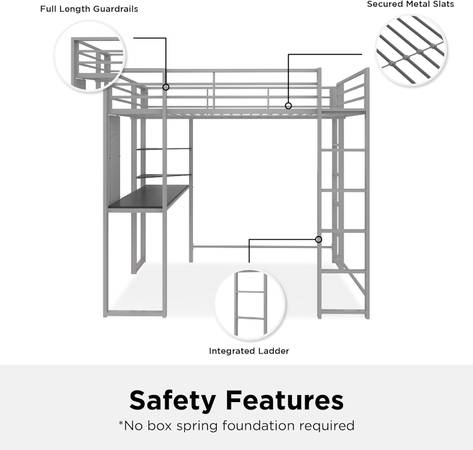 Full Length Guardrails

Secured Metal Slats

Integrated Ladder

Safety Features
*No box spring foundation required