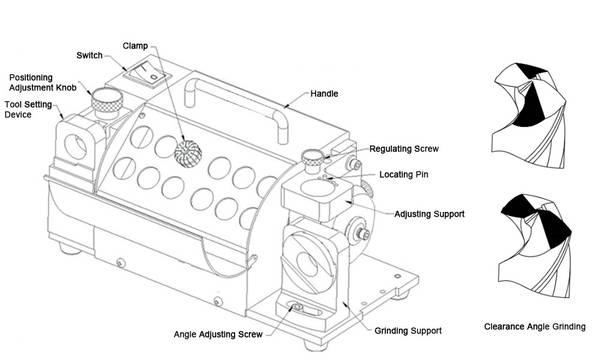 Clamp
Switch
Positioning Adjustment Knob
Tool Setting Device
Handle
Regulating Screw
Locating Pin
Adjusting Support
Angle Adjusting Screw
Grinding Support
Clearance Angle Grinding