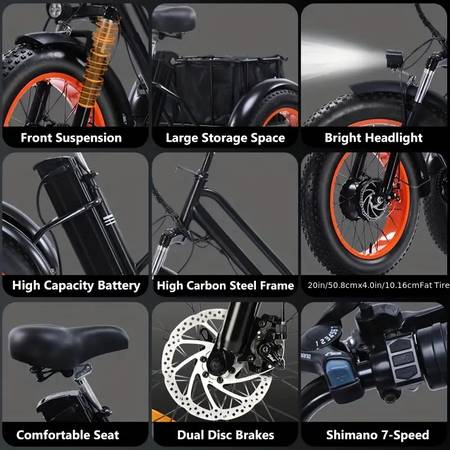 Front Suspension

Large Storage Space

Bright Headlight

High Capacity Battery

High Carbon Steel Frame

20in/50.8cmx4.0in/10.16cmFat Tire

Comfortable Seat

Dual Disc Brakes

Shimano 7-Speed