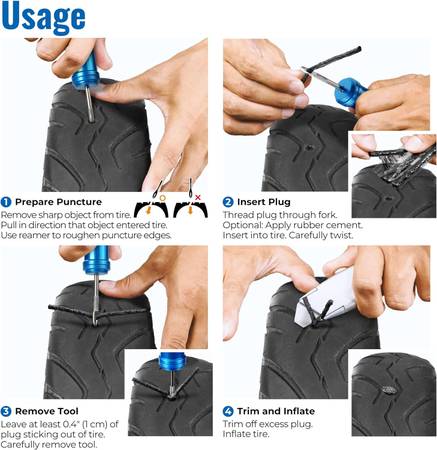 Usage

1 Prepare Puncture
Remove sharp object from tire. Pull in direction that object entered tire. Use reamer to roughen puncture edges.

2 Insert Plug
Thread plug through fork. Optional: Apply rubber cement. Insert into tire. Carefully twist.

3 Remove Tool
Leave at least 0.4" (1 cm) of plug sticking out of tire. Carefully remove tool.

4 Trim and Inflate
Trim off excess plug. Inflate tire.