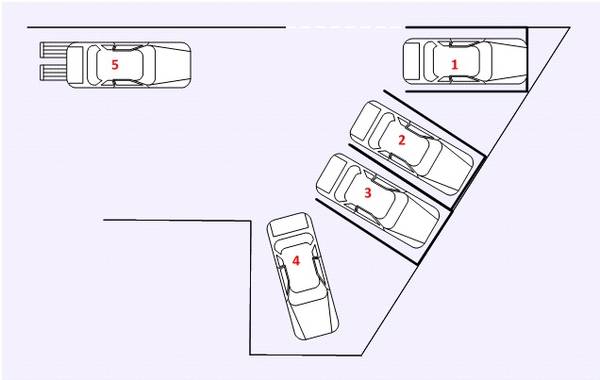 5
1
2
3
4