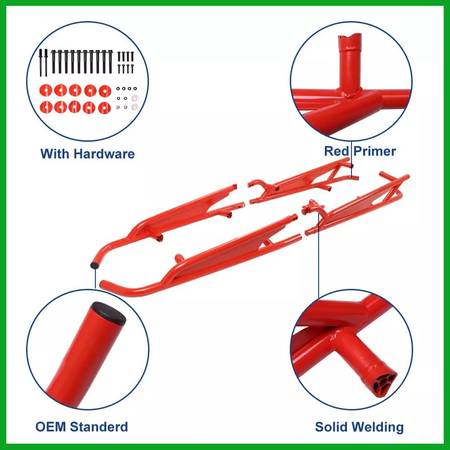 With Hardware

Red Primer

OEM Standerd

Solid Welding