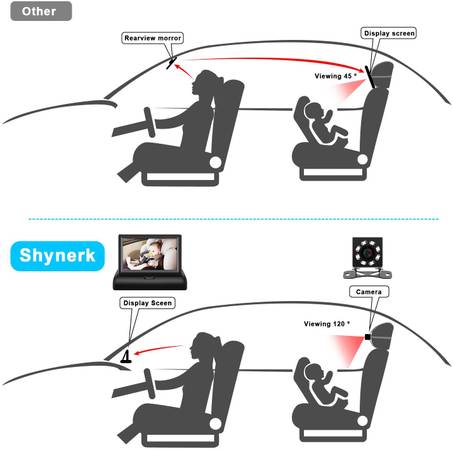 Other

Rearview morror

Display screen

Viewing 45 °

Shynerk

Display Sceen

Camera

Viewing 120 °