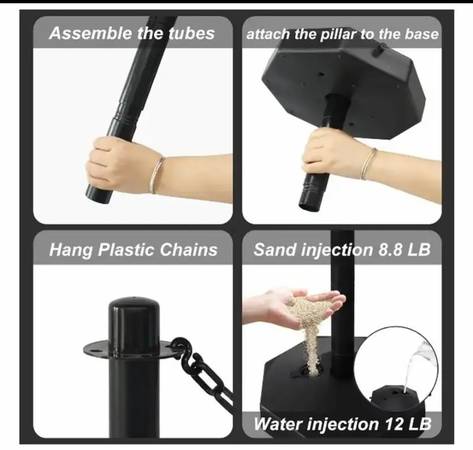 Assemble the tubes

attach the pillar to the base

Hang Plastic Chains

Sand injection 8.8 LB

Water injection 12 LB